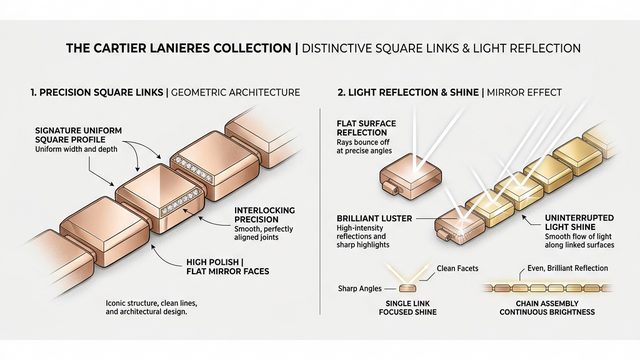 THE CARTIER LANIERES COLLECTION | DISTINCTIVE SQUARE LINKS & LIGHT REFLECTION

1. PRECISION SQUARE LINKS | GEOMETRIC ARCHITECTURE

SIGNATURE UNIFORM SQUARE PROFILE
Uniform width and depth

INTERLOCKING PRECISION
Smooth, perfectly aligned joints

HIGH POLISH | FLAT MIRROR FACES

Iconic structure, clean lines, and architectural design.

2. LIGHT REFLECTION & SHINE | MIRROR EFFECT

FLAT SURFACE REFLECTION
Rays bounce off at precise angles

BRILLIANT LUSTER
High-intensity reflections and sharp highlights

UNINTERRUPTED LIGHT SHINE
Smooth flow of light along linked surfaces

Clean Facets

Sharp Angles

SINGLE LINK
FOCUSED SHINE

Even, Brilliant Reflection

CHAIN ASSEMBLY
CONTINUOUS BRIGHTNESS